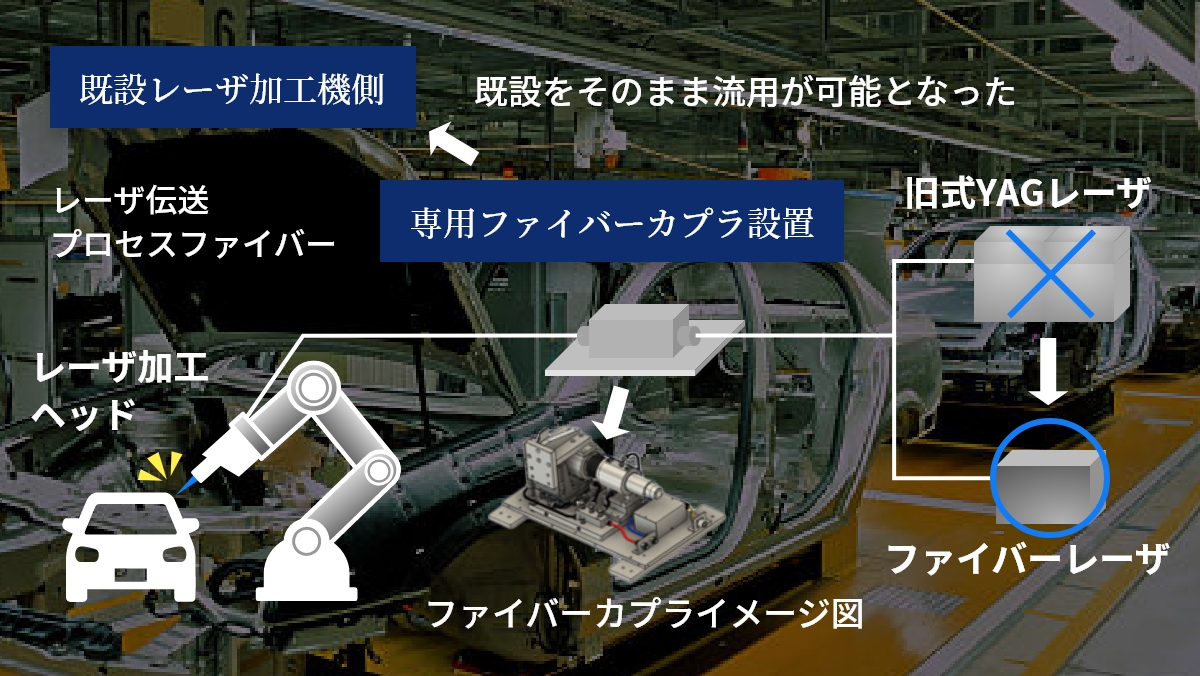 既設レーザ加工機側

既設をそのまま流用が可能となった

レーザ伝送
プロセスファイバー

専用ファイバーカプラ設置

旧式YAGレーザ

レーザ加工
ヘッド

ファイバーレーザ

ファイバーカプライメージ図