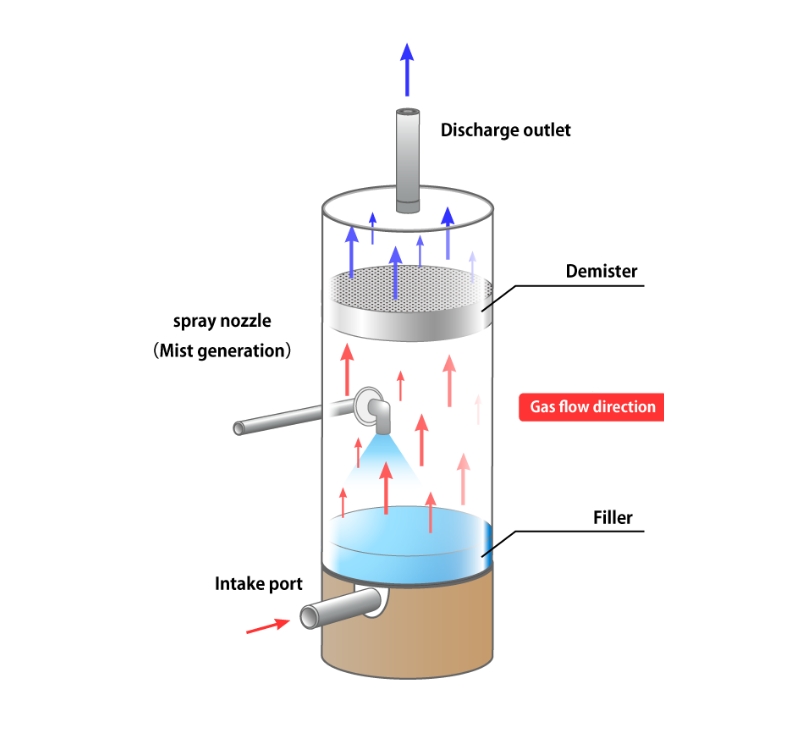 Discharge outlet

Demister

spray nozzle
（Mist generation）

Gas flow direction

Filler

Intake port